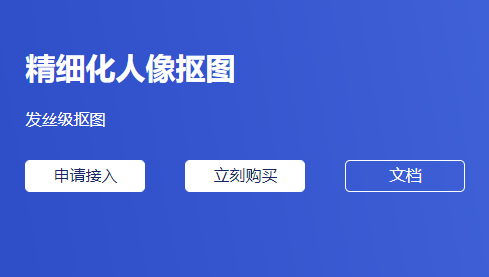 精细化人像抠图

发丝级抠图

申请接入

立刻购买

文档