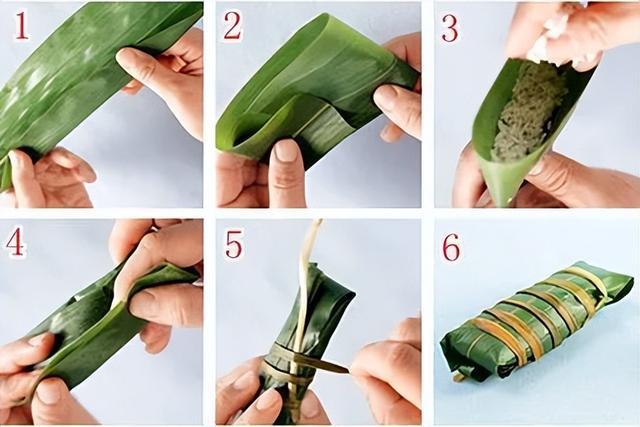 1
2
3
4
5
6